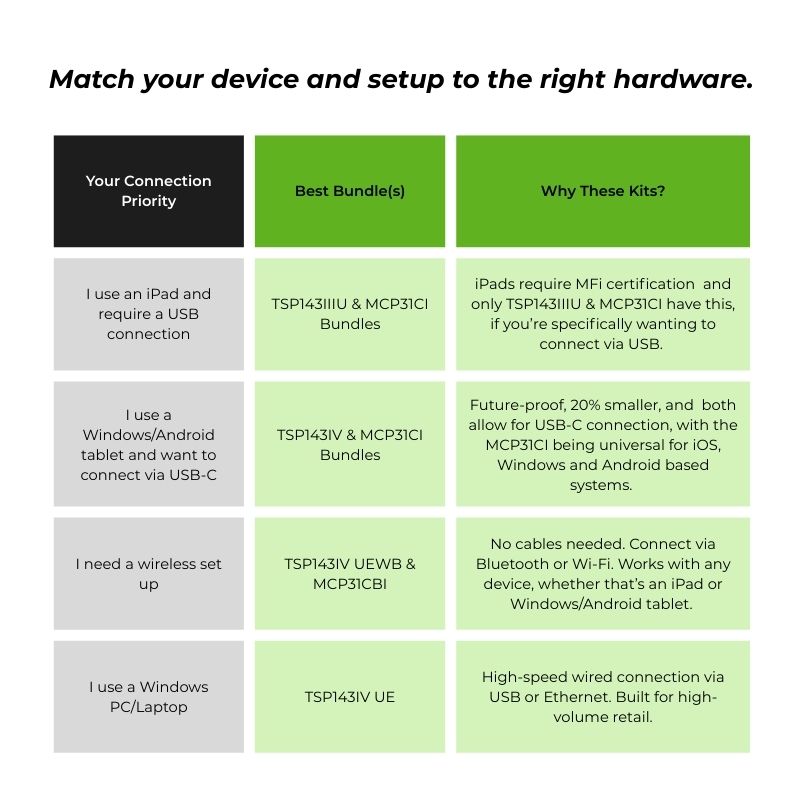 Match your device and setup to the right hardware.

| Your Connection Priority | Best Bundle(s) | Why These Kits? |
|---|---|---|
| I use an iPad and require a USB connection | TSP143IIIU & MCP31CI Bundles | iPads require MFi certification and only TSP143IIIU & MCP31CI have this, if you're specifically wanting to connect via USB. |
| I use a Windows/Android tablet and want to connect via USB-C | TSP143IV & MCP31CI Bundles | Future-proof, 20% smaller, and both allow for USB-C connection, with the MCP31CI being universal for iOS, Windows and Android based systems. |
| I need a wireless set up | TSP143IV UEWB & MCP31CBI | No cables needed. Connect via Bluetooth or Wi-Fi. Works with any device, whether that's an iPad or Windows/Android tablet. |
| I use a Windows PC/Laptop | TSP143IV UE | High-speed wired connection via USB or Ethernet. Built for high-volume retail. |